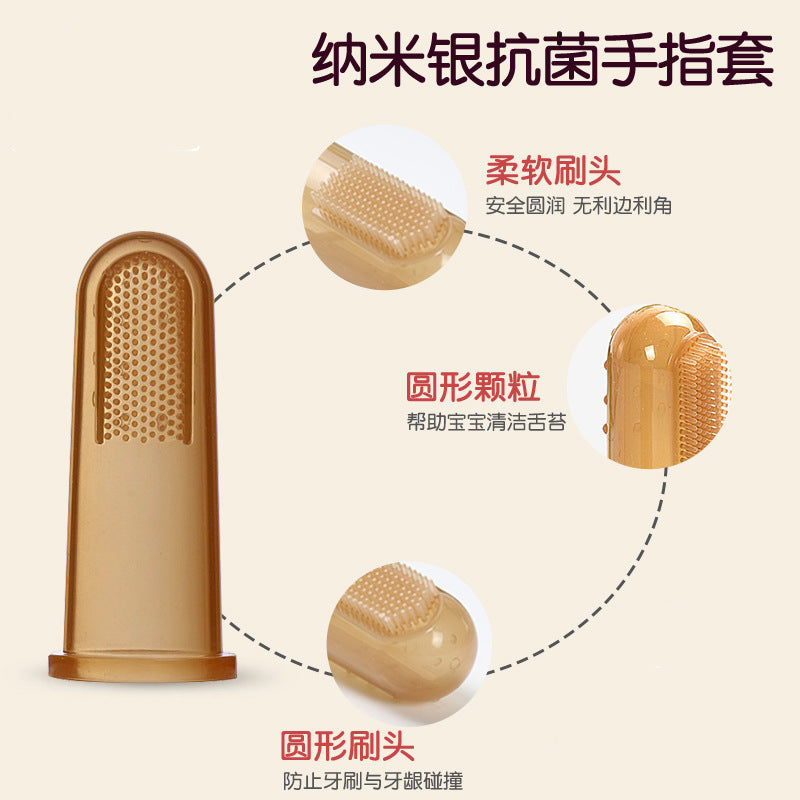 纳米银抗菌手指套

柔软刷头
安全圆润 无利边利角

圆形颗粒
帮助宝宝清洁舌苔

圆形刷头
防止牙刷与牙龈碰撞