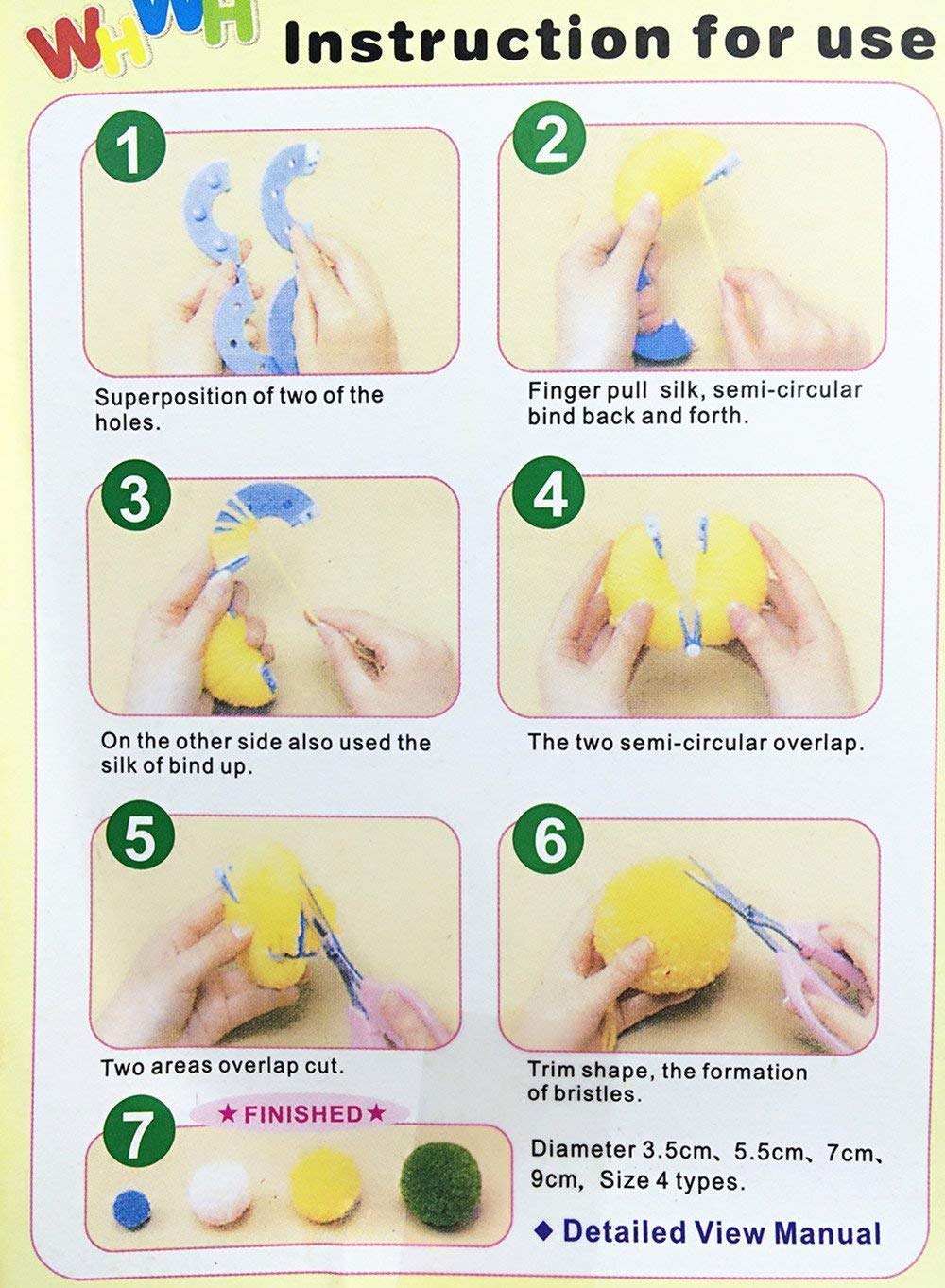 WHWH Instruction for use

1

Superposition of two of the holes.

2

Finger pull silk, semi-circular bind back and forth.

3

On the other side also used the silk of bind up.

4

The two semi-circular overlap.

5

Two areas overlap cut.

6

Trim shape, the formation of bristles.

7

★FINISHED★

Diameter 3.5cm、5.5cm、7cm、9cm, Size 4 types.

◆ Detailed View Manual