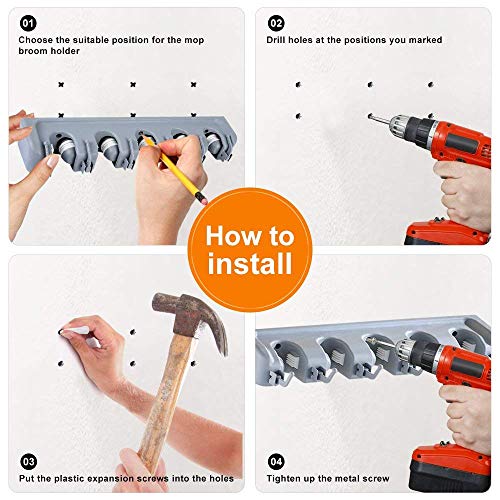 01
Choose the suitable position for the mop broom holder

02
Drill holes at the positions you marked

How to install

03
Put the plastic expansion screws into the holes

04
Tighten up the metal screw