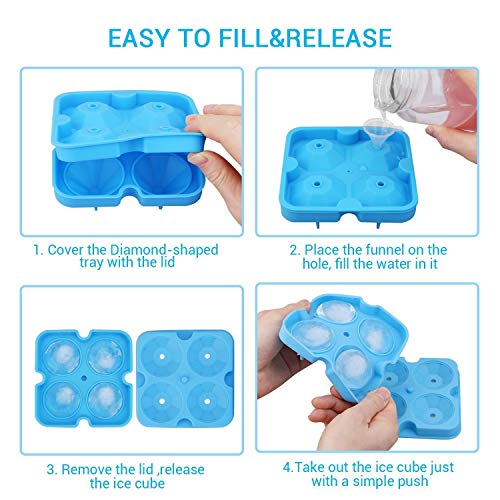 EASY TO FILL&RELEASE

1. Cover the Diamond-shaped tray with the lid

2. Place the funnel on the hole, fill the water in it

3. Remove the lid ,release the ice cube

4.Take out the ice cube just with a simple push