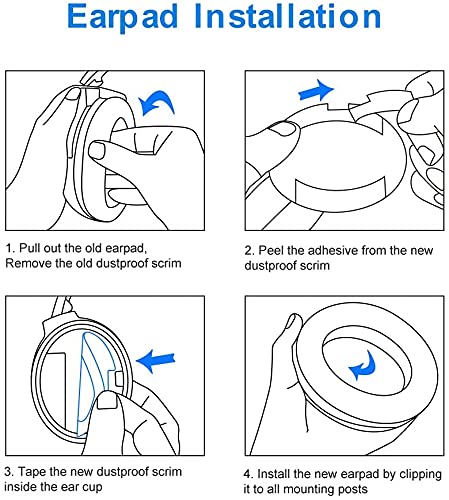 Earpad Installation

1. Pull out the old earpad, Remove the old dustproof scrim

2. Peel the adhesive from the new dustproof scrim

3. Tape the new dustproof scrim inside the ear cup

4. Install the new earpad by clipping it to all mounting posts