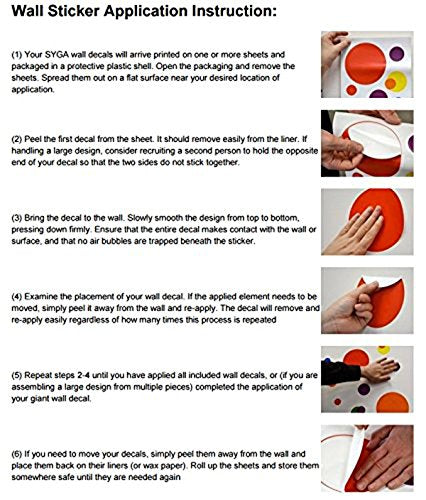 Wall Sticker Application Instruction:

(1) Your SYGA wall decals will arrive printed on one or more sheets and packaged in a protective plastic shell. Open the packaging and remove the sheets. Spread them out on a flat surface near your desired location of application.

(2) Peel the first decal from the sheet. It should remove easily from the liner. If handling a large design, consider recruiting a second person to hold the opposite end of your decal so that the two sides do not stick together.

(3) Bring the decal to the wall. Slowly smooth the design from top to bottom, pressing down firmly. Ensure that the entire decal makes contact with the wall or surface, and that no air bubbles are trapped beneath the sticker.

(4) Examine the placement of your wall decal. If the applied element needs to be moved, simply peel it away from the wall and re-apply. The decal will remove and re-apply easily regardless of how many times this process is repeated

(5) Repeat steps 2-4 until you have applied all included wall decals, or (if you are assembling a large design from multiple pieces) completed the application of your giant wall decal.

(6) If you need to move your decals, simply peel them away from the wall and place them back on their liners (or wax paper). Roll up the sheets and store them somewhere safe until they are needed again