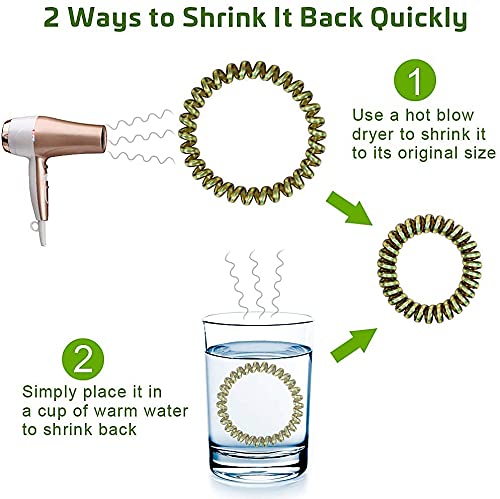 2 Ways to Shrink It Back Quickly

1
Use a hot blow dryer to shrink it to its original size

2
Simply place it in a cup of warm water to shrink back