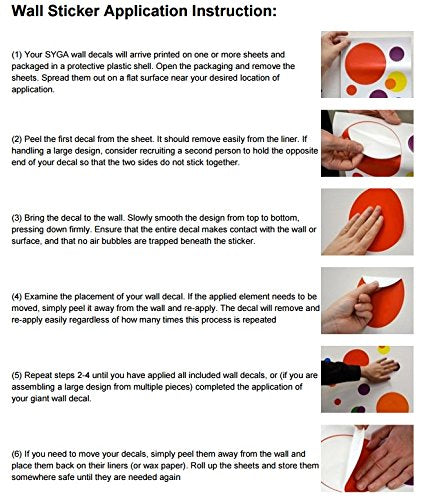 Wall Sticker Application Instruction:

(1) Your SYGA wall decals will arrive printed on one or more sheets and packaged in a protective plastic shell. Open the packaging and remove the sheets. Spread them out on a flat surface near your desired location of application.

(2) Peel the first decal from the sheet. It should remove easily from the liner. If handling a large design, consider recruiting a second person to hold the opposite end of your decal so that the two sides do not stick together.

(3) Bring the decal to the wall. Slowly smooth the design from top to bottom, pressing down firmly. Ensure that the entire decal makes contact with the wall or surface, and that no air bubbles are trapped beneath the sticker.

(4) Examine the placement of your wall decal. If the applied element needs to be moved, simply peel it away from the wall and re-apply. The decal will remove and re-apply easily regardless of how many times this process is repeated

(5) Repeat steps 2-4 until you have applied all included wall decals, or (if you are assembling a large design from multiple pieces) completed the application of your giant wall decal.

(6) If you need to move your decals, simply peel them away from the wall and place them back on their liners (or wax paper). Roll up the sheets and store them somewhere safe until they are needed again