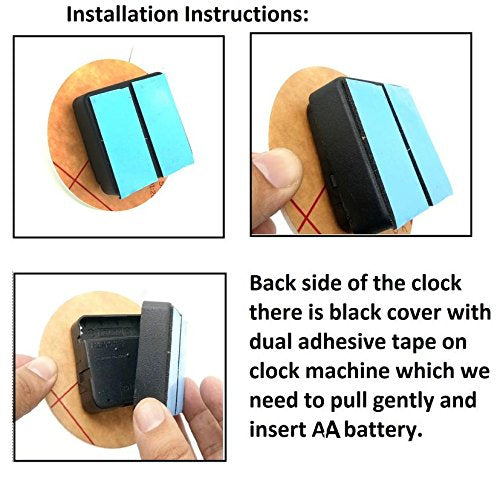 Installation Instructions:

Back side of the clock there is black cover with dual adhesive tape on clock machine which we need to pull gently and insert AA battery.