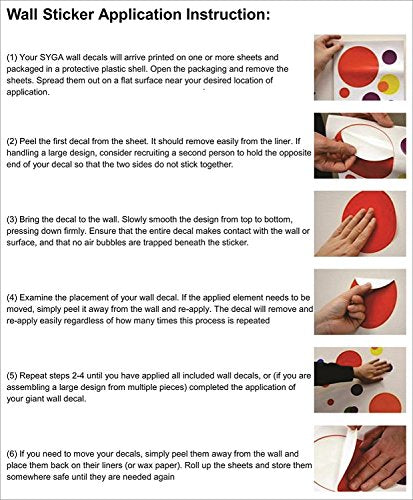 Wall Sticker Application Instruction:

(1) Your SYGA wall decals will arrive printed on one or more sheets and packaged in a protective plastic shell. Open the packaging and remove the sheets. Spread them out on a flat surface near your desired location of application.

(2) Peel the first decal from the sheet. It should remove easily from the liner. If handling a large design, consider recruiting a second person to hold the opposite end of your decal so that the two sides do not stick together.

(3) Bring the decal to the wall. Slowly smooth the design from top to bottom, pressing down firmly. Ensure that the entire decal makes contact with the wall or surface, and that no air bubbles are trapped beneath the sticker.

(4) Examine the placement of your wall decal. If the applied element needs to be moved, simply peel it away from the wall and re-apply. The decal will remove and re-apply easily regardless of how many times this process is repeated

(5) Repeat steps 2-4 until you have applied all included wall decals, or (if you are assembling a large design from multiple pieces) completed the application of your giant wall decal.

(6) If you need to move your decals, simply peel them away from the wall and place them back on their liners (or wax paper). Roll up the sheets and store them somewhere safe until they are needed again