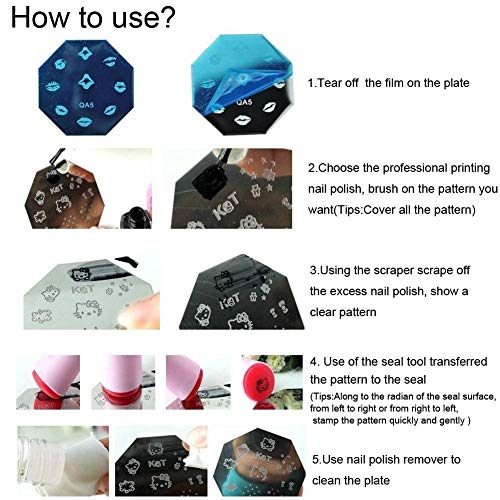 How to use?

QA5

QA5

1.Tear off the film on the plate

KeT

KeT

2.Choose the professional printing nail polish, brush on the pattern you want(Tips:Cover all the pattern)

KeT

KeT

3.Using the scraper scrape off the excess nail polish, show a clear pattern

4. Use of the seal tool transferred the pattern to the seal
(Tips:Along to the radian of the seal surface, from left to right or from right to left, stamp the pattern quickly and gently )

KeT

KeT

5.Use nail polish remover to clean the plate