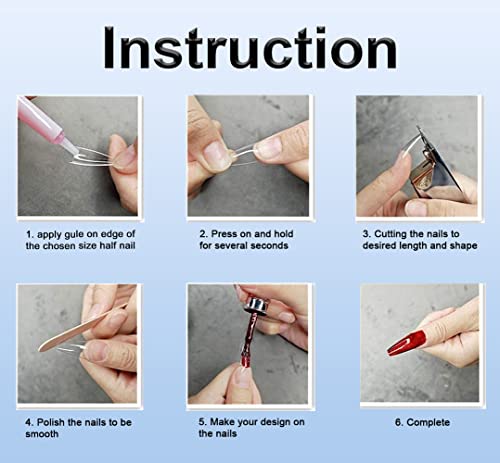 Instruction

1. apply gule on edge of the chosen size half nail

2. Press on and hold for several seconds

3. Cutting the nails to desired length and shape

4. Polish the nails to be smooth

5. Make your design on the nails

6. Complete