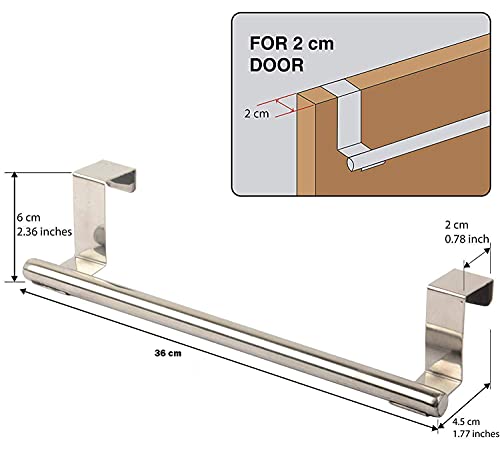 FOR 2 cm DOOR

2 cm

6 cm
2.36 inches

2 cm
0.78 inch

36 cm

4.5 cm
1.77 inches