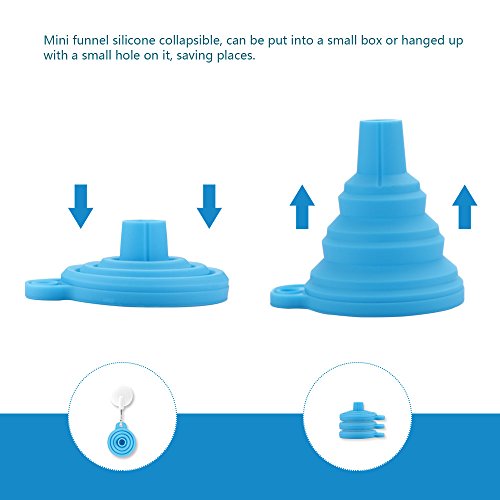 Mini funnel silicone collapsible, can be put into a small box or hanged up with a small hole on it, saving places.