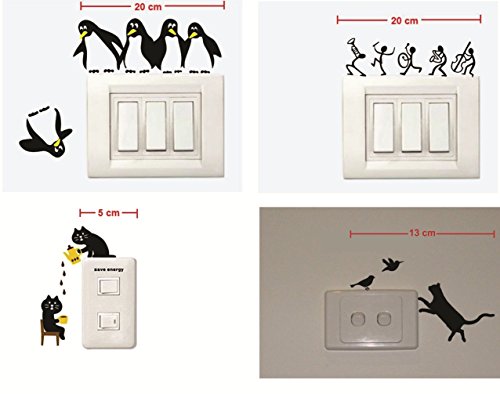 20 cm

20 cm

5 cm

save energy

13 cm