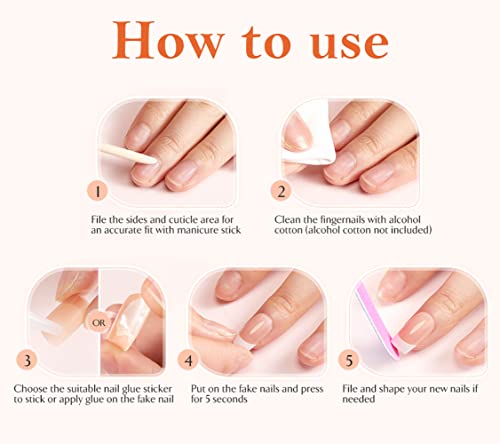 How to use

1

File the sides and cuticle area for an accurate fit with manicure stick

2

Clean the fingernails with alcohol cotton (alcohol cotton not included)

OR

3

Choose the suitable nail glue sticker to stick or apply glue on the fake nail

4

Put on the fake nails and press for 5 seconds

5

File and shape your new nails if needed